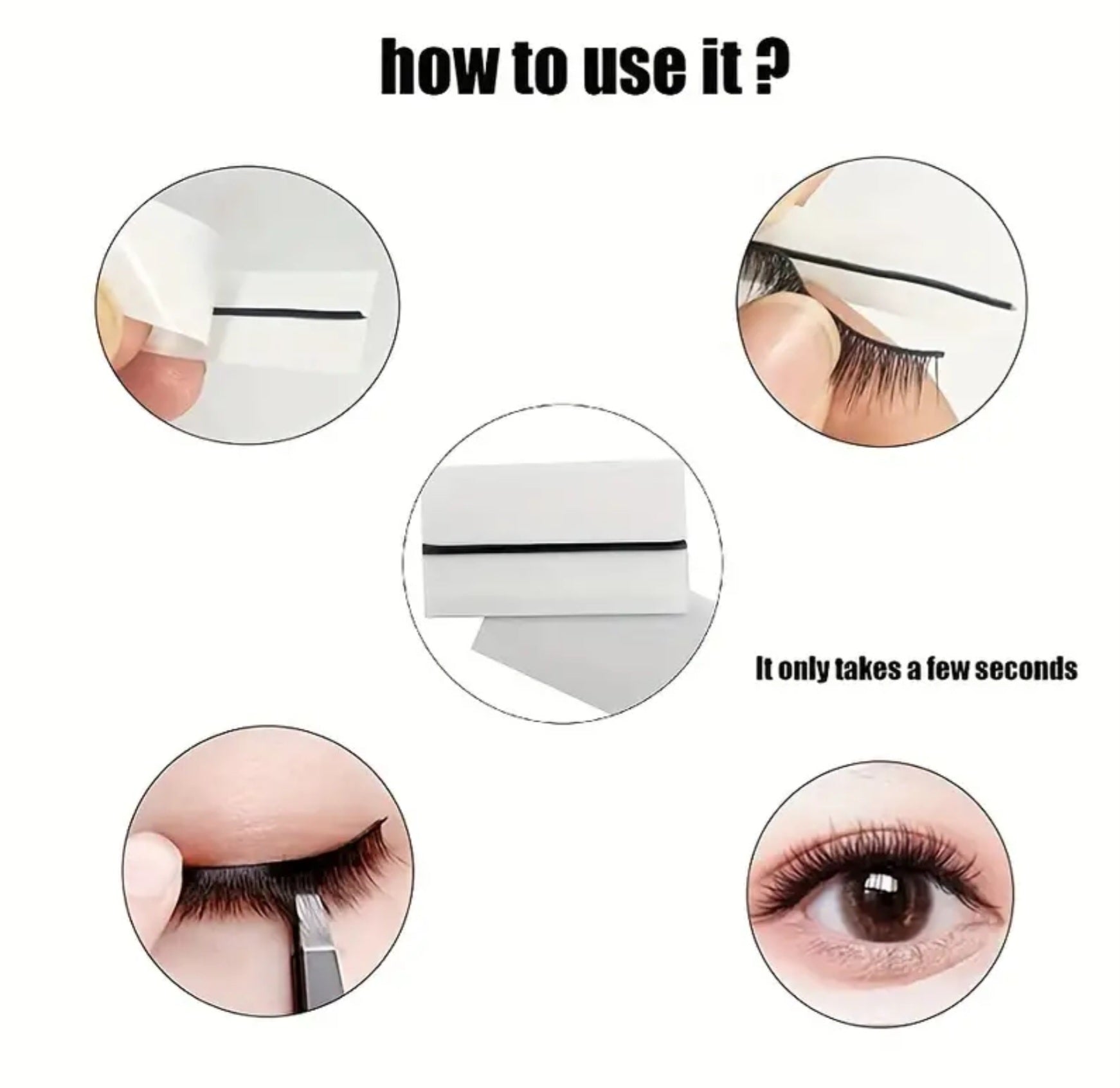 how to use it ?

It only takes a few seconds