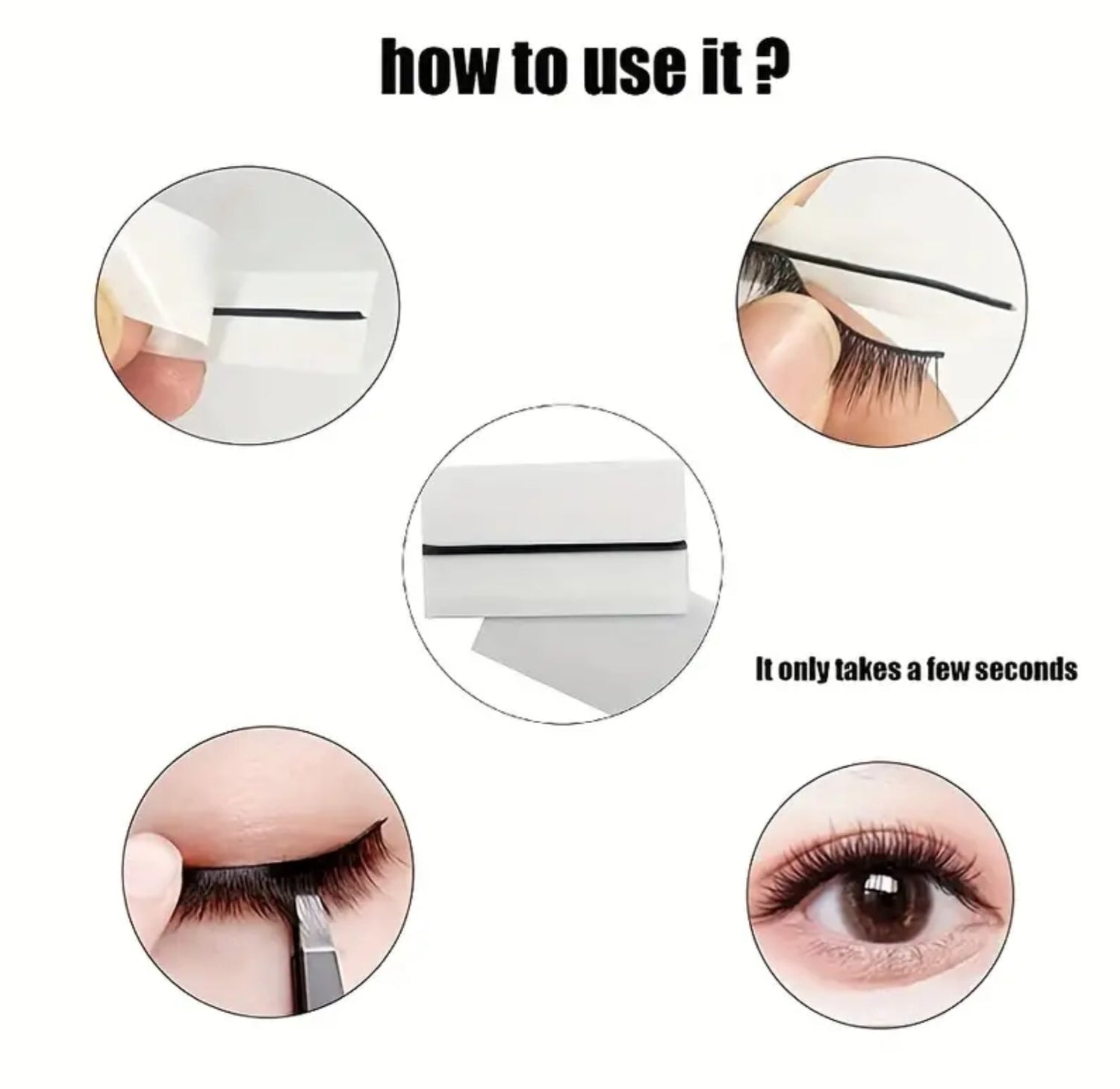 how to use it ?

It only takes a few seconds