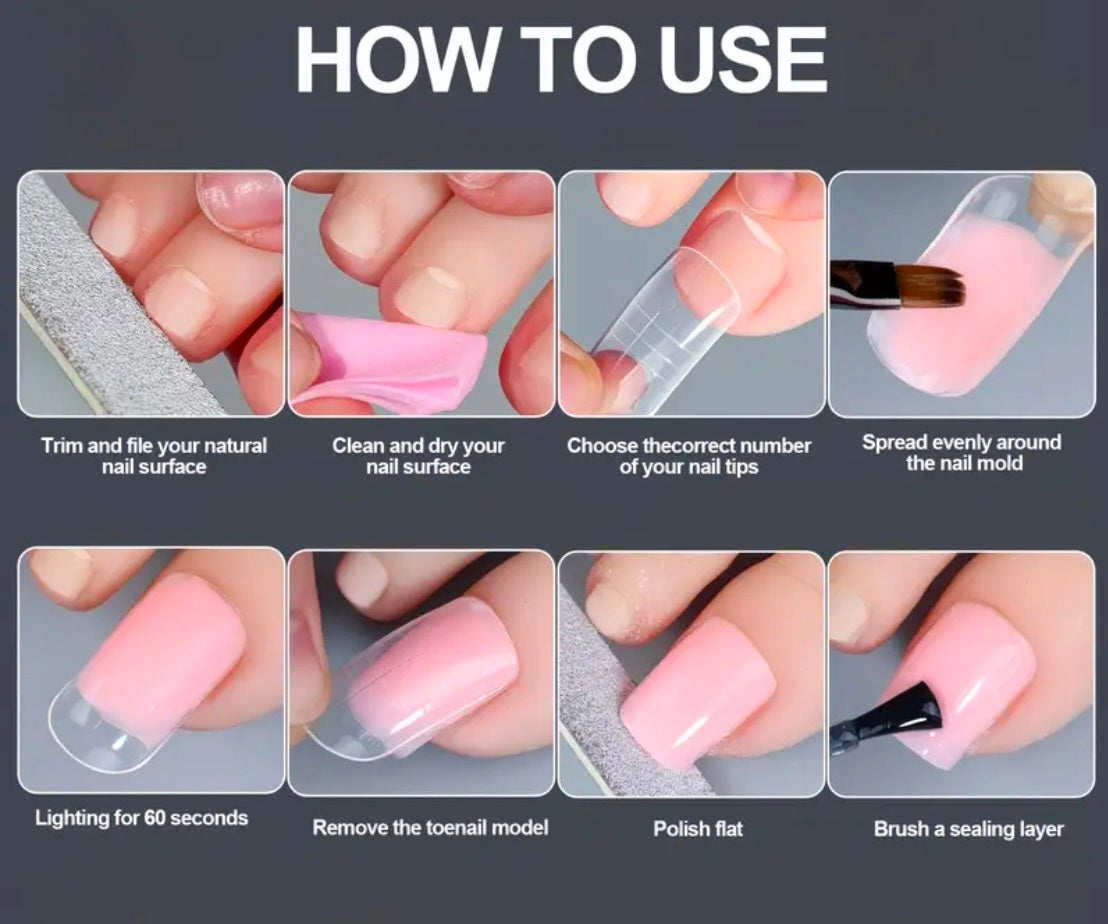 HOW TO USE

Trim and file your natural nail surface

Clean and dry your nail surface

Choose thecorrect number of your nail tips

Spread evenly around the nail mold

Lighting for 60 seconds

Remove the toenail model

Polish flat

Brush a sealing layer