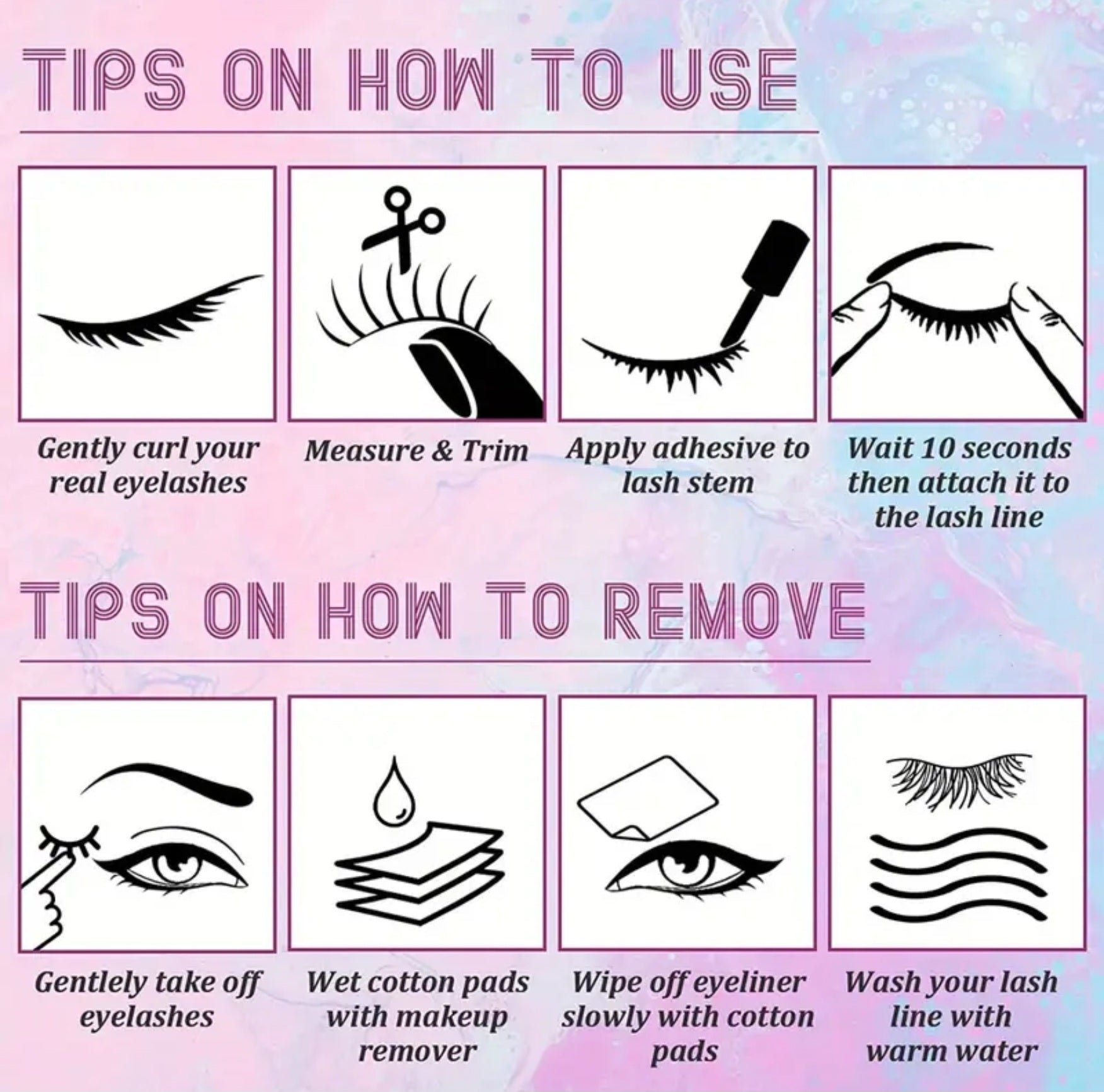 TIPS ON HOW TO USE

Gently curl your real eyelashes

Measure & Trim

Apply adhesive to lash stem

Wait 10 seconds then attach it to the lash line

TIPS ON HOW TO REMOVE

Gentlely take off eyelashes

Wet cotton pads with makeup remover

Wipe off eyeliner slowly with cotton pads

Wash your lash line with warm water