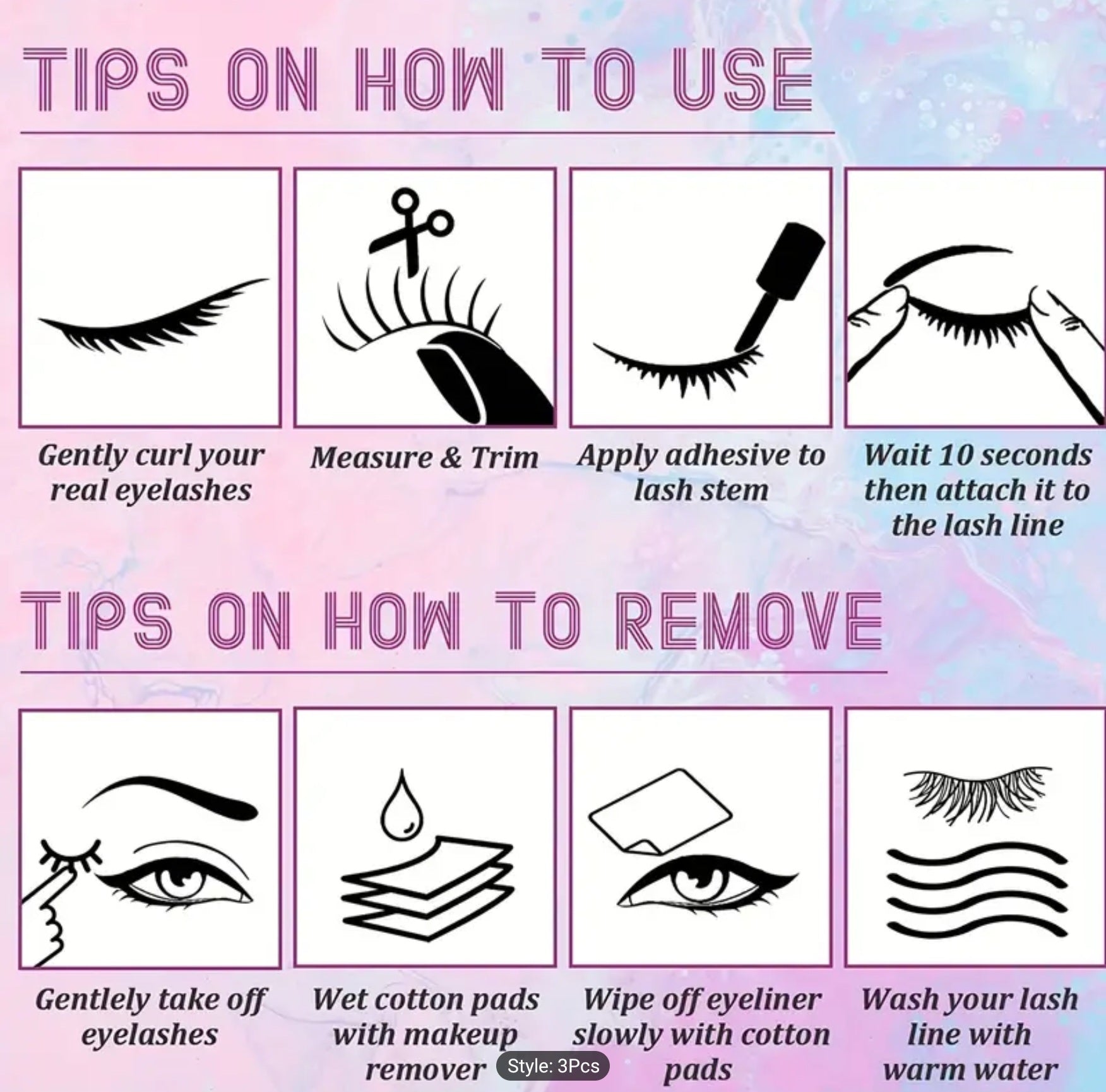 TIPS ON HOW TO USE

Gently curl your real eyelashes

Measure & Trim

Apply adhesive to lash stem

Wait 10 seconds then attach it to the lash line

TIPS ON HOW TO REMOVE

Gentlely take off eyelashes

Wet cotton pads with makeup remover

Wipe off eyeliner slowly with cotton pads

Wash your lash line with warm water

Style: 3Pcs