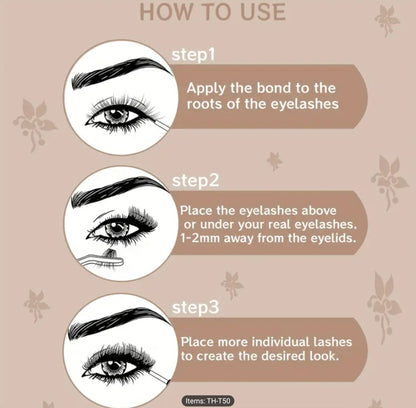 HOW TO USE

step1

Apply the bond to the roots of the eyelashes

step2

Place the eyelashes above or under your real eyelashes, 1-2mm away from the eyelids.

step3

Place more individual lashes to create the desired look.

Items: TH-T50