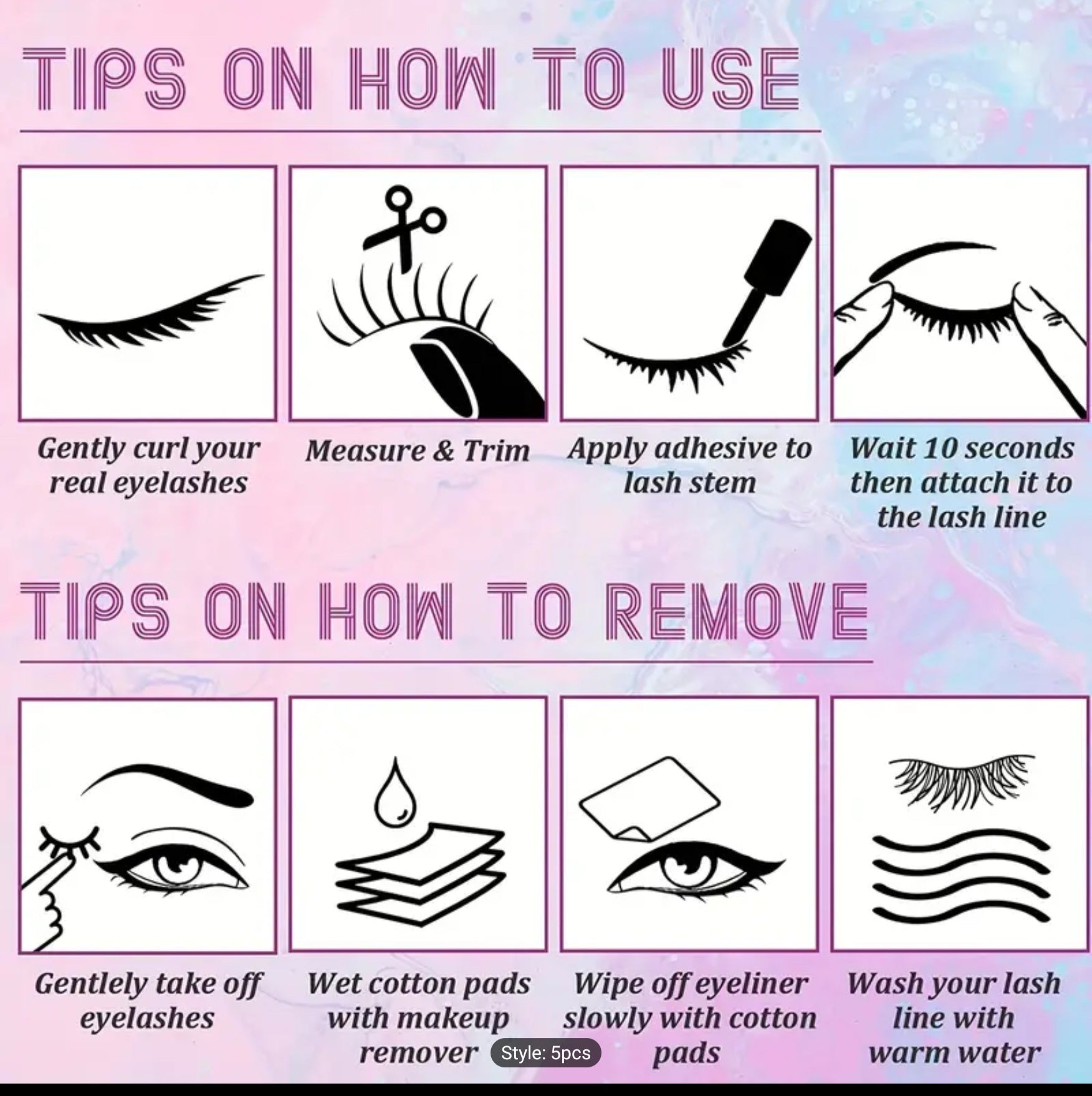 TIPS ON HOW TO USE

Gently curl your real eyelashes

Measure & Trim

Apply adhesive to lash stem

Wait 10 seconds then attach it to the lash line

TIPS ON HOW TO REMOVE

Gentlely take off eyelashes

Wet cotton pads with makeup remover

Wipe off eyeliner slowly with cotton pads

Wash your lash line with warm water

Style: 5pcs