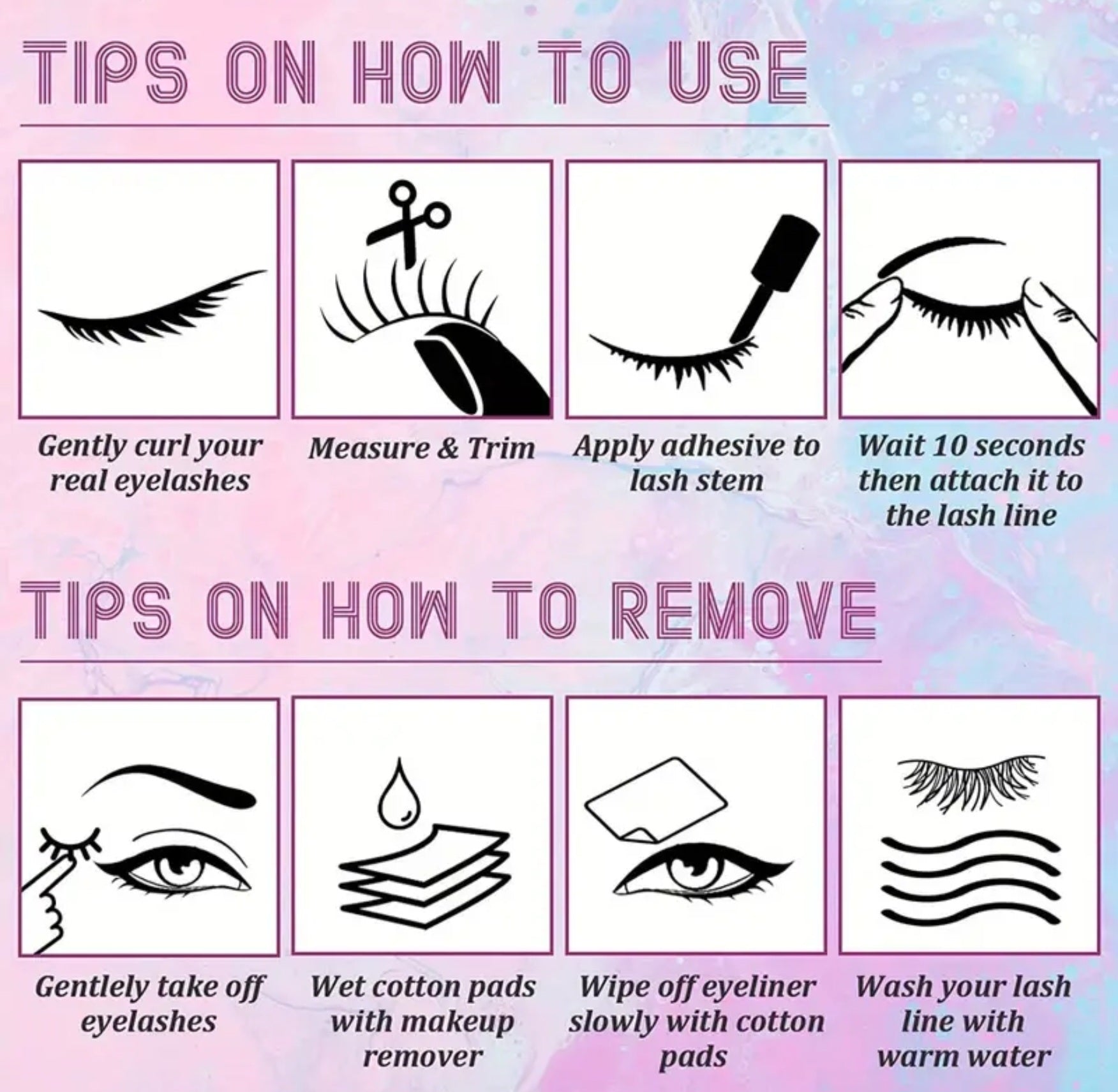 TIPS ON HOW TO USE

Gently curl your real eyelashes

Measure & Trim

Apply adhesive to lash stem

Wait 10 seconds then attach it to the lash line

TIPS ON HOW TO REMOVE

Gentlely take off eyelashes

Wet cotton pads with makeup remover

Wipe off eyeliner slowly with cotton pads

Wash your lash line with warm water