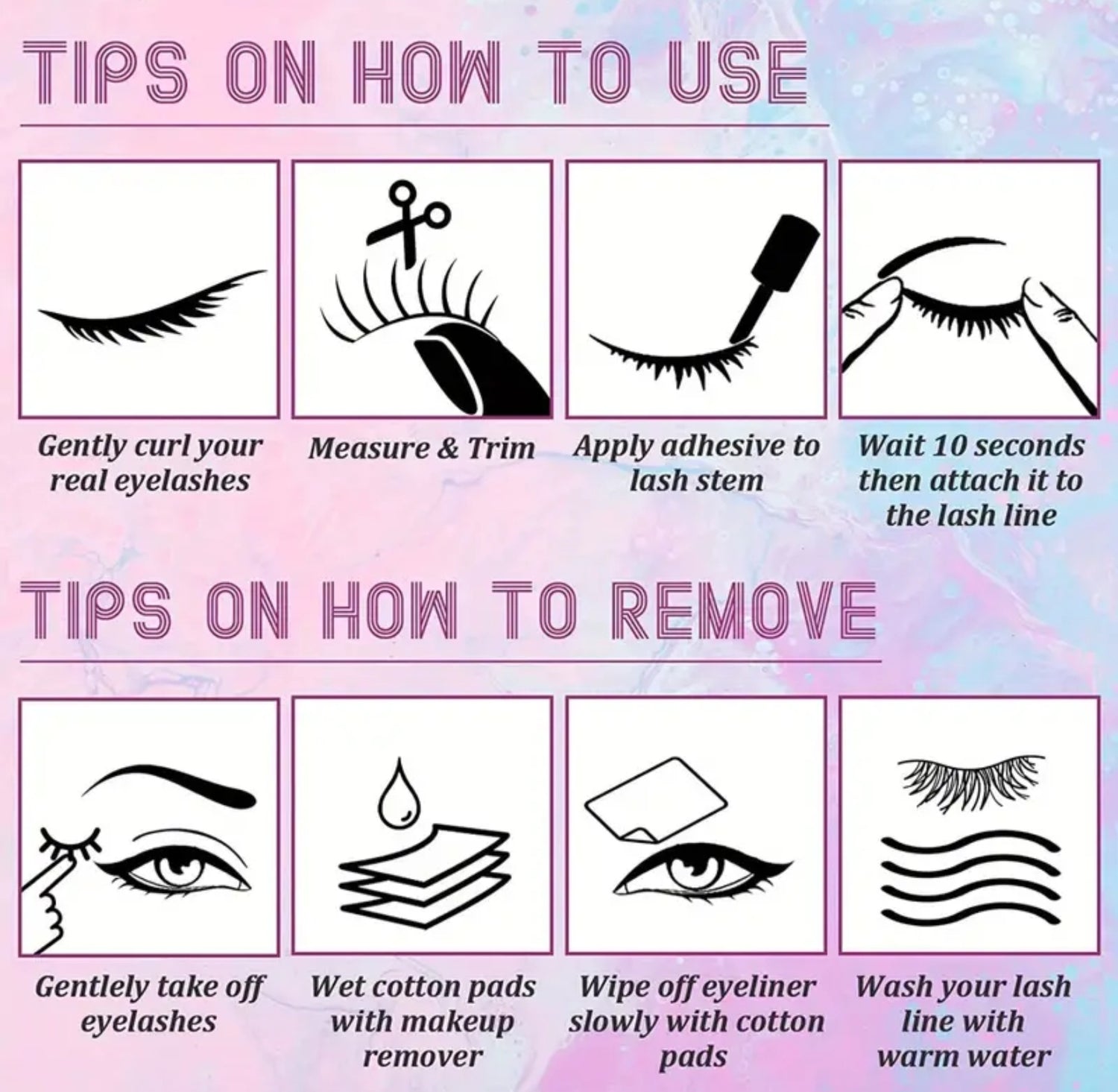 TIPS ON HOW TO USE

Gently curl your real eyelashes

Measure & Trim

Apply adhesive to lash stem

Wait 10 seconds then attach it to the lash line

TIPS ON HOW TO REMOVE

Gentlely take off eyelashes

Wet cotton pads with makeup remover

Wipe off eyeliner slowly with cotton pads

Wash your lash line with warm water