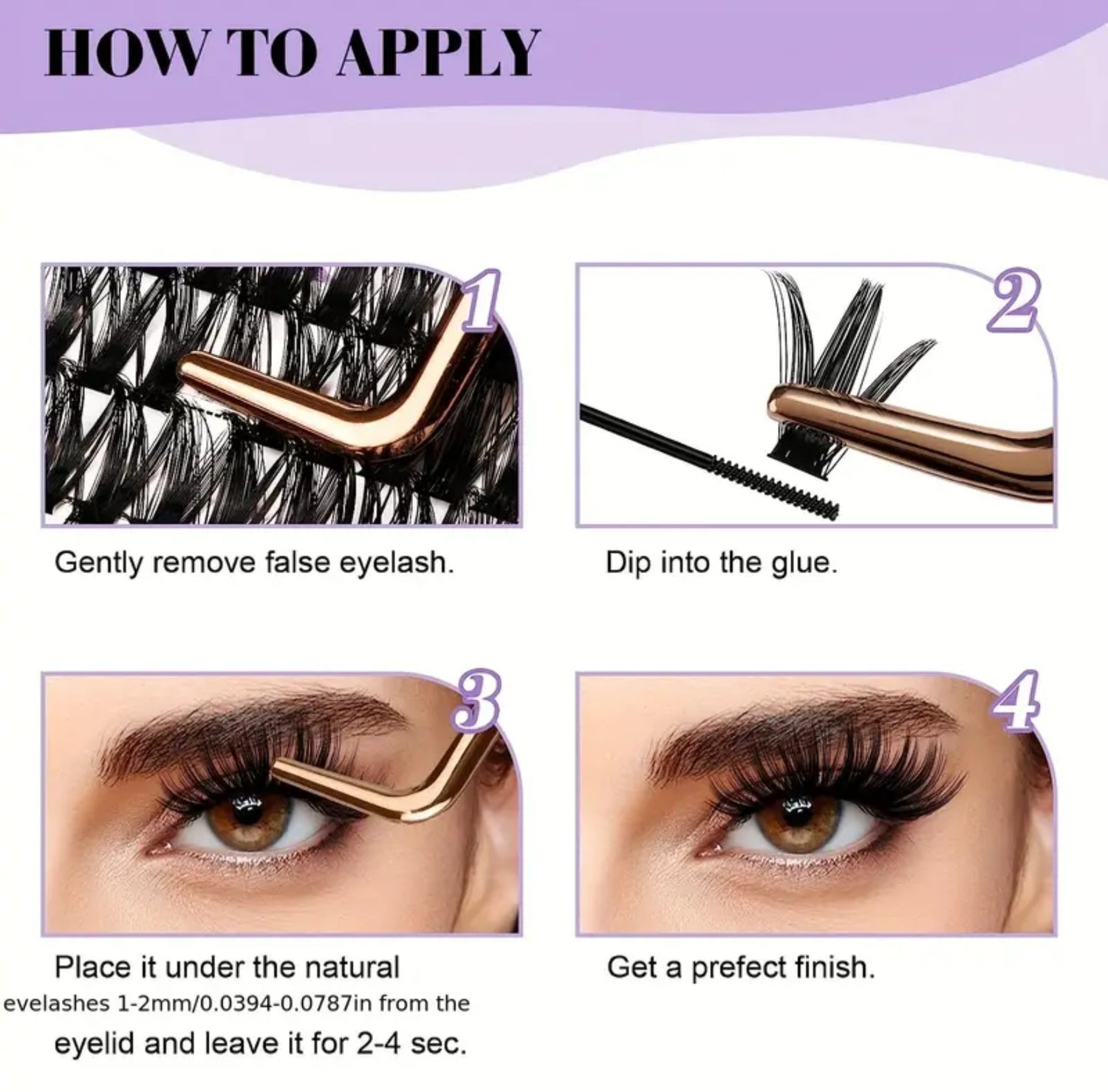 HOW TO APPLY

1

Gently remove false eyelash.

2

Dip into the glue.

3

Place it under the natural evelashes 1-2mm/0.0394-0.0787in from the eyelid and leave it for 2-4 sec.

4

Get a prefect finish.