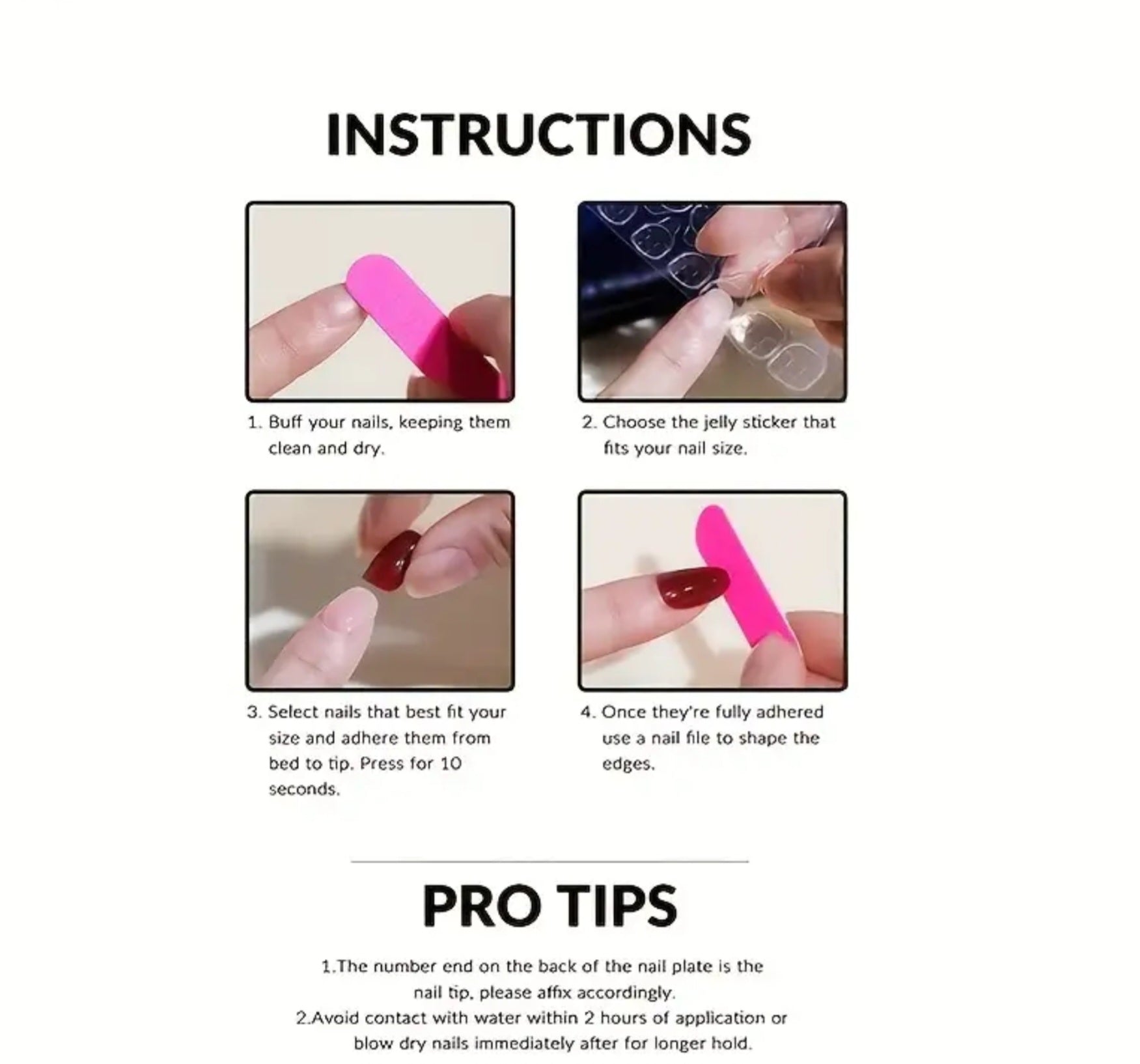 INSTRUCTIONS

1. Buff your nails, keeping them clean and dry.

2. Choose the jelly sticker that fits your nail size.

3. Select nails that best fit your size and adhere them from bed to tip. Press for 10 seconds.

4. Once they're fully adhered use a nail file to shape the edges.

PRO TIPS

1.The number end on the back of the nail plate is the nail tip, please affix accordingly.
2.Avoid contact with water within 2 hours of application or blow dry nails immediately after for longer hold.